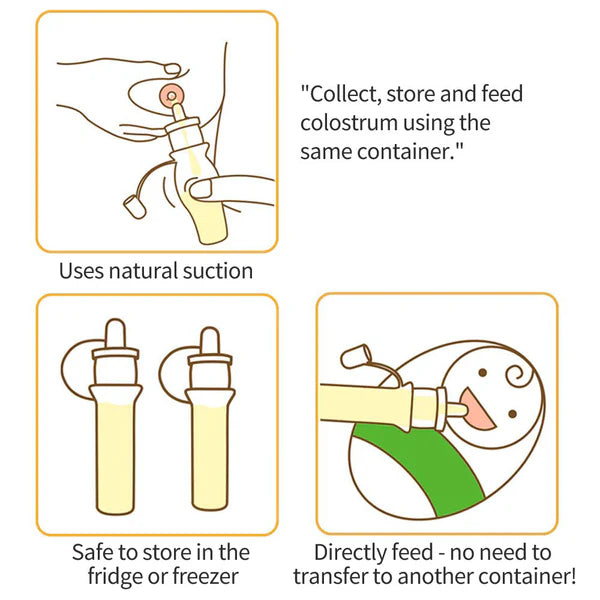 "Collect, store and feed colostrum using the same container."

Uses natural suction

Safe to store in the fridge or freezer

Directly feed - no need to transfer to another container!